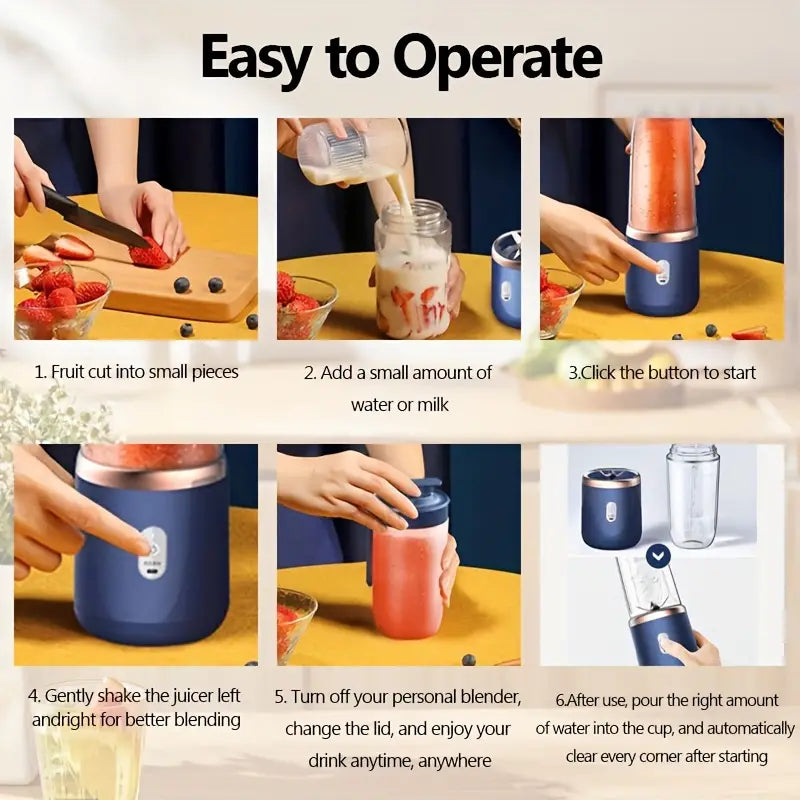 Easy to Operate

1. Fruit cut into small pieces

2. Add a small amount of water or milk

3.Click the button to start

4. Gently shake the juicer left andright for better blending

5. Turn off your personal blender, change the lid, and enjoy your drink anytime, anywhere

6.After use, pour the right amount of water into the cup, and automatically clear every corner after starting